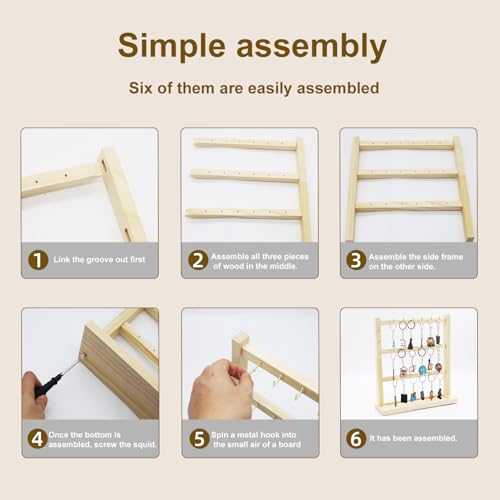 Simple assembly

Six of them are easily assembled

1 Link the groove out first

2 Assemble all three pieces of wood in the middle.

3 Assemble the side frame on the other side.

4 Once the bottom is assembled, screw the squid.

5 Spin a metal hook into the small air of a board

6 It has been assembled.