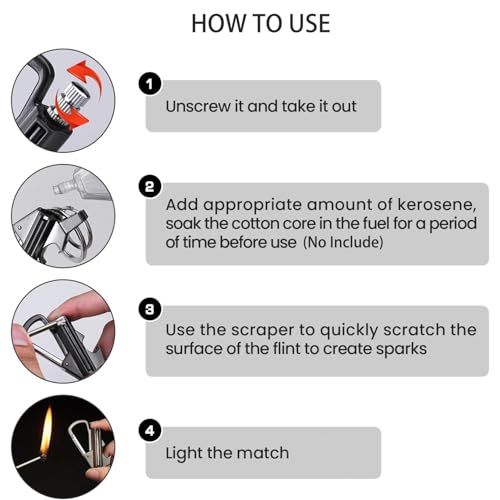 HOW TO USE

1
Unscrew it and take it out

2
Add appropriate amount of kerosene, soak the cotton core in the fuel for a period of time before use (No Include)

3
Use the scraper to quickly scratch the surface of the flint to create sparks

4
Light the match