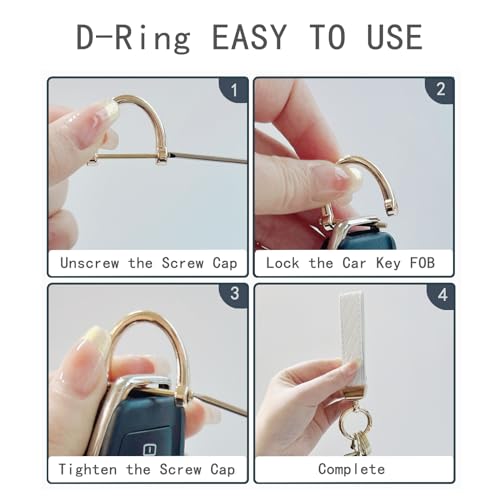 D-Ring EASY TO USE

1
Unscrew the Screw Cap

2
Lock the Car Key FOB

3
Tighten the Screw Cap

4
Complete