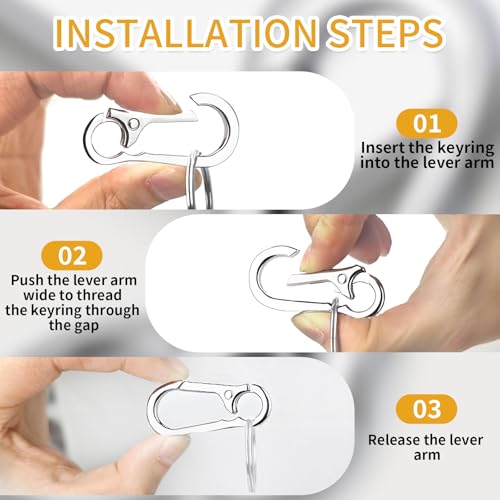 INSTALLATION STEPS

01
Insert the keyring into the lever arm

02
Push the lever arm wide to thread the keyring through the gap

03
Release the lever arm