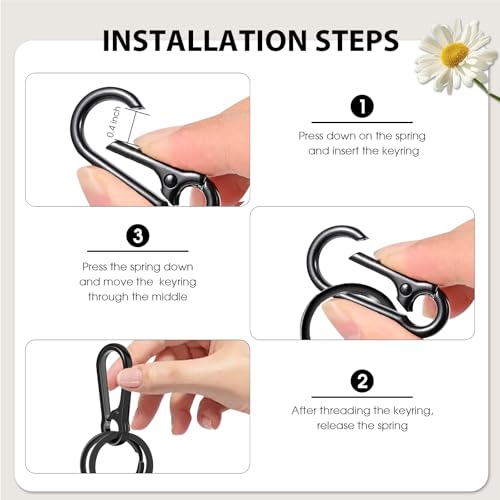 INSTALLATION STEPS

0.4 inch

1

Press down on the spring and insert the keyring

3

Press the spring down and move the keyring through the middle

2

After threading the keyring, release the spring