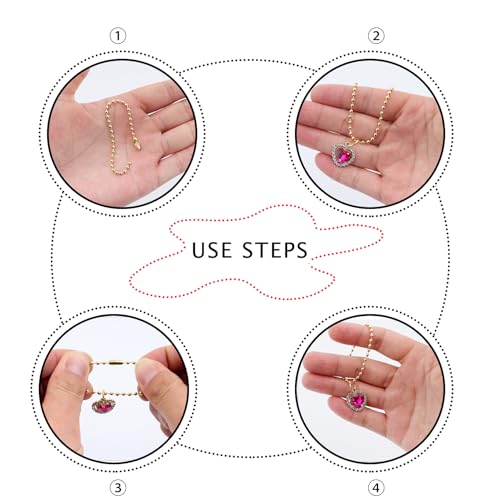 ①

②

USE STEPS

③

④