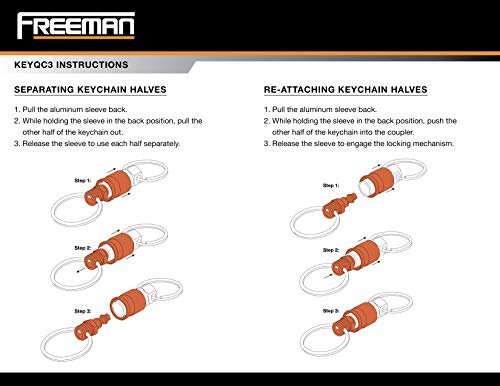 FREEMAN

KEYQC3 INSTRUCTIONS

SEPARATING KEYCHAIN HALVES

1. Pull the aluminum sleeve back.
2. While holding the sleeve in the back position, pull the other half of the keychain out.
3. Release the sleeve to use each half separately.

Step 1:

Step 2:

Step 3:

RE-ATTACHING KEYCHAIN HALVES

1. Pull the aluminum sleeve back.
2. While holding the sleeve in the back position, push the other half of the keychain into the coupler.
3. Release the sleeve to engage the locking mechanism.

Step 1:

Step 2:

Step 3: