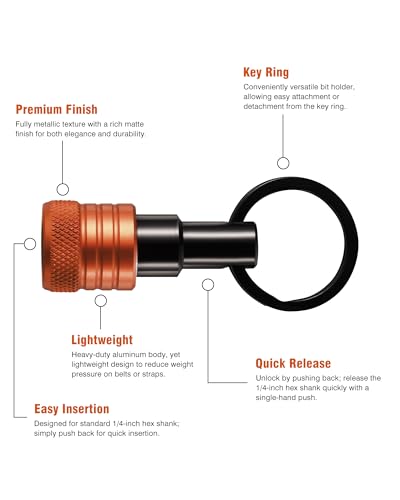 Key Ring
Conveniently versatile bit holder, allowing easy attachment or detachment from the key ring.

Premium Finish
Fully metallic texture with a rich matte finish for both elegance and durability.

Lightweight
Heavy-duty aluminum body, yet lightweight design to reduce weight pressure on belts or straps.

Quick Release
Unlock by pushing back; release the 1/4-inch hex shank quickly with a single-hand push.

Easy Insertion
Designed for standard 1/4-inch hex shank; simply push back for quick insertion.