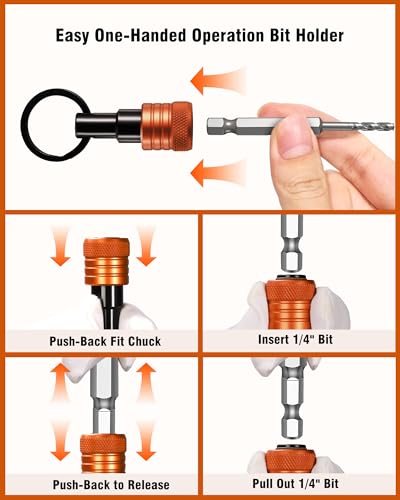 Easy One-Handed Operation Bit Holder

Push-Back Fit Chuck

Insert 1/4" Bit

Push-Back to Release

Pull Out 1/4" Bit