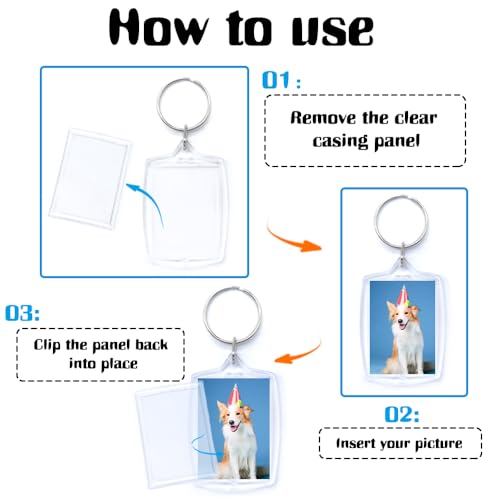 How to use

01:

Remove the clear casing panel

02:

Insert your picture

03:

Clip the panel back into place