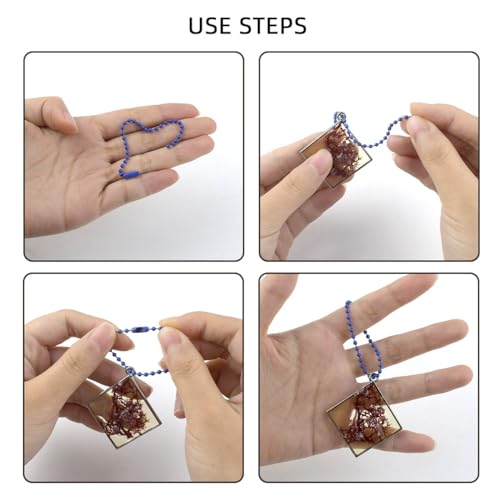 USE STEPS