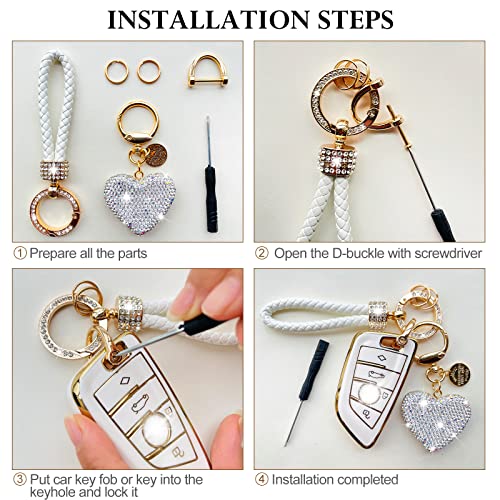 INSTALLATION STEPS

① Prepare all the parts

② Open the D-buckle with screwdriver

③ Put car key fob or key into the keyhole and lock it

④ Installation completed