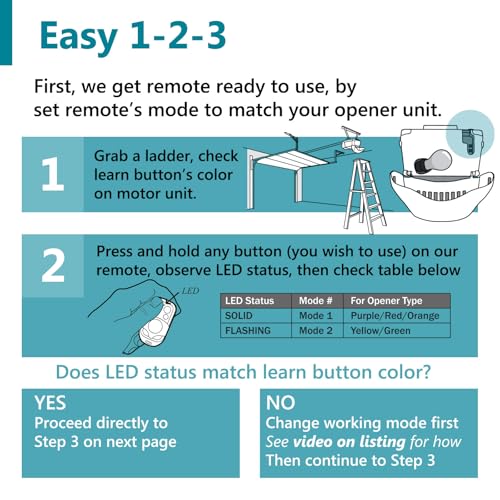 Easy 1-2-3

First, we get remote ready to use, by set remote's mode to match your opener unit.

1 Grab a ladder, check learn button's color on motor unit.

2 Press and hold any button (you wish to use) on our remote, observe LED status, then check table below

LED

| LED Status | Mode # | For Opener Type |
|---|---|---|
| SOLID | Mode 1 | Purple/Red/Orange |
| FLASHING | Mode 2 | Yellow/Green |

Does LED status match learn button color?

YES
Proceed directly to Step 3 on next page

NO
Change working mode first
See video on listing for how
Then continue to Step 3