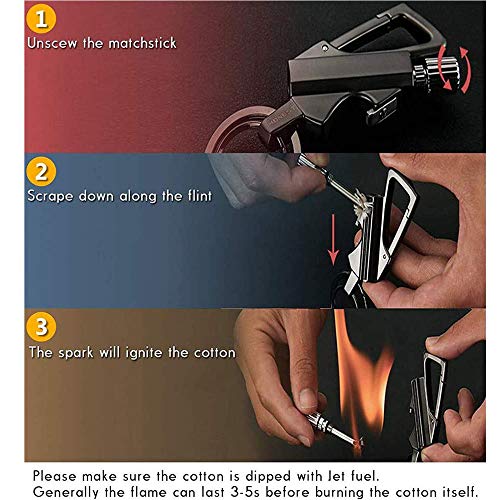 1
Unscew the matchstick

2
Scrape down along the flint

3
The spark will ignite the cotton

Please make sure the cotton is dipped with Jet fuel.
Generally the flame can last 3-5s before burning the cotton itself.