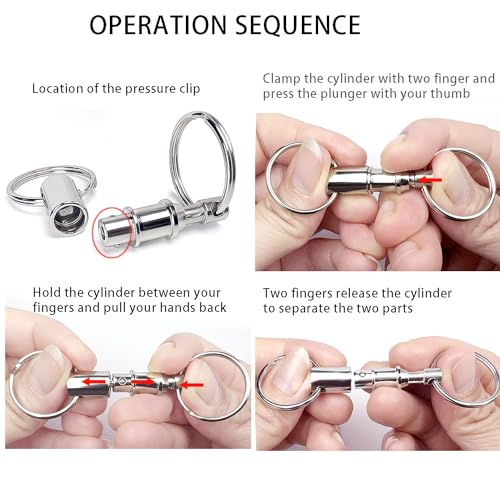 OPERATION SEQUENCE

Location of the pressure clip

Clamp the cylinder with two finger and press the plunger with your thumb

Hold the cylinder between your fingers and pull your hands back

Two fingers release the cylinder to separate the two parts