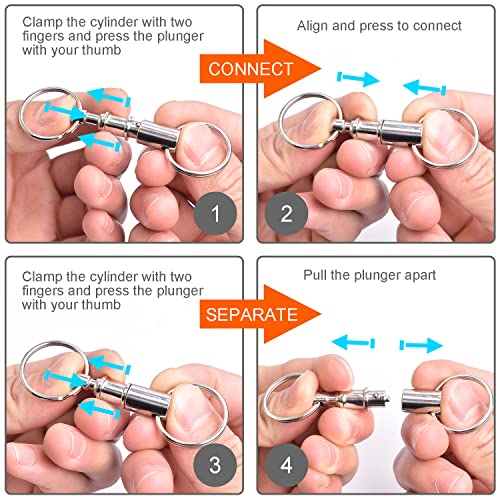 Clamp the cylinder with two fingers and press the plunger with your thumb

CONNECT

Align and press to connect

1

2

Clamp the cylinder with two fingers and press the plunger with your thumb

SEPARATE

Pull the plunger apart

3

4