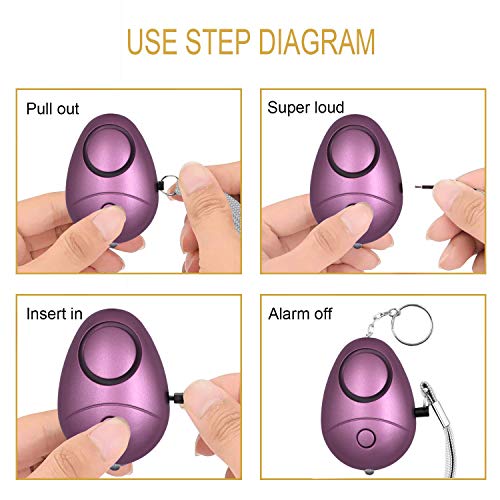 USE STEP DIAGRAM

Pull out

Super loud

Insert in

Alarm off