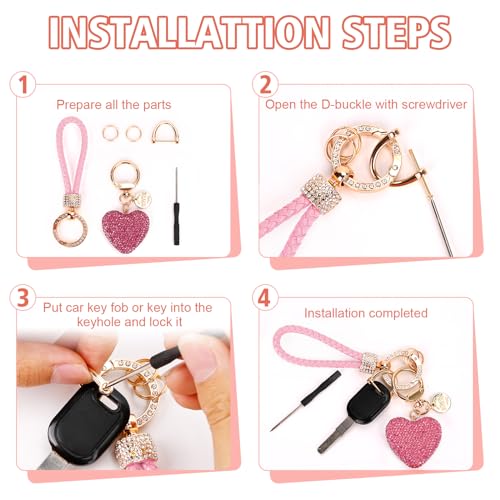 INSTALLATTION STEPS

1
Prepare all the parts

2
Open the D-buckle with screwdriver

3
Put car key fob or key into the keyhole and lock it

4
Installation completed