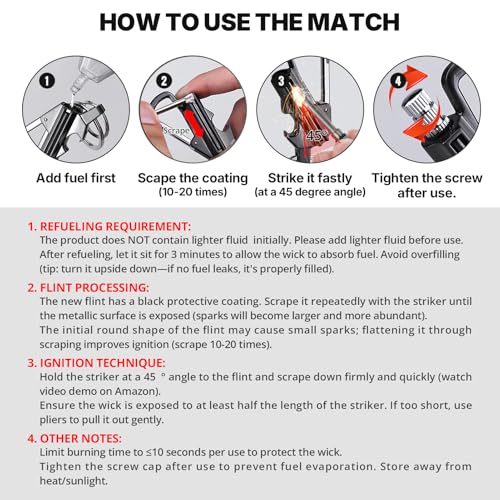 HOW TO USE THE MATCH

1
2
Scrape
3
45°
4

Add fuel first

Scape the coating (10-20 times)

Strike it fastly (at a 45 degree angle)

Tighten the screw after use.

1. REFUELING REQUIREMENT:
The product does NOT contain lighter fluid initially. Please add lighter fluid before use. After refueling, let it sit for 3 minutes to allow the wick to absorb fuel. Avoid overfilling (tip: turn it upside down—if no fuel leaks, it's properly filled).

2. FLINT PROCESSING:
The new flint has a black protective coating. Scrape it repeatedly with the striker until the metallic surface is exposed (sparks will become larger and more abundant).
The initial round shape of the flint may cause small sparks; flattening it through scraping improves ignition (scrape 10-20 times).

3. IGNITION TECHNIQUE:
Hold the striker at a 45 ° angle to the flint and scrape down firmly and quickly (watch video demo on Amazon).
Ensure the wick is exposed to at least half the length of the striker. If too short, use pliers to pull it out gently.

4. OTHER NOTES:
Limit burning time to ≤10 seconds per use to protect the wick.
Tighten the screw cap after use to prevent fuel evaporation. Store away from heat/sunlight.