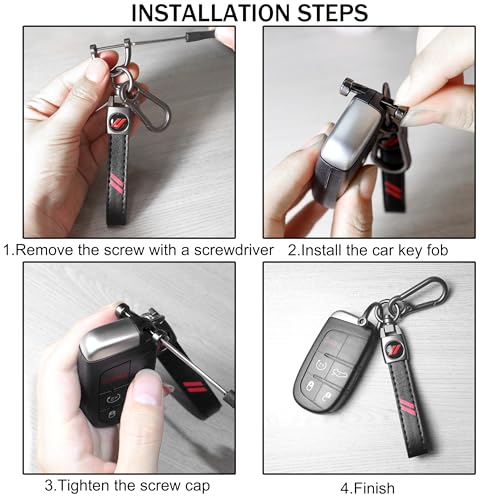 INSTALLATION STEPS

1.Remove the screw with a screwdriver

2.Install the car key fob

3.Tighten the screw cap

4.Finish