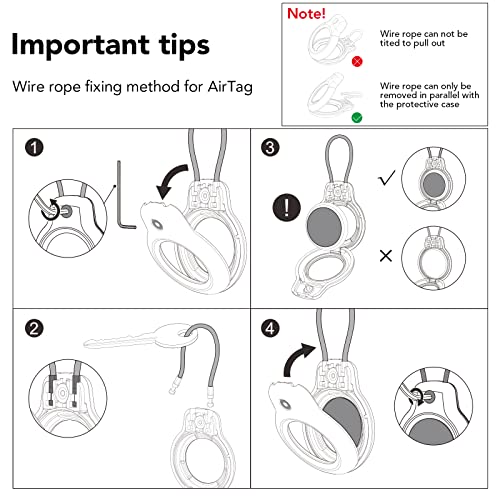 Important tips

Wire rope fixing method for AirTag

Note!

Wire rope can not be tited to pull out

Wire rope can only be removed in parallel with the protective case

1

3

!

✓

×

2

4