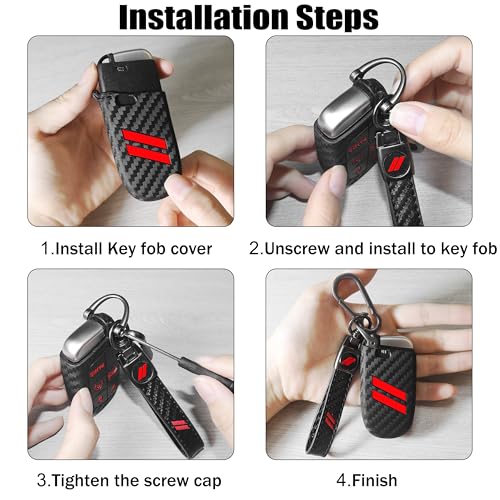 Installation Steps

1.Install Key fob cover

2.Unscrew and install to key fob

3.Tighten the screw cap

4.Finish