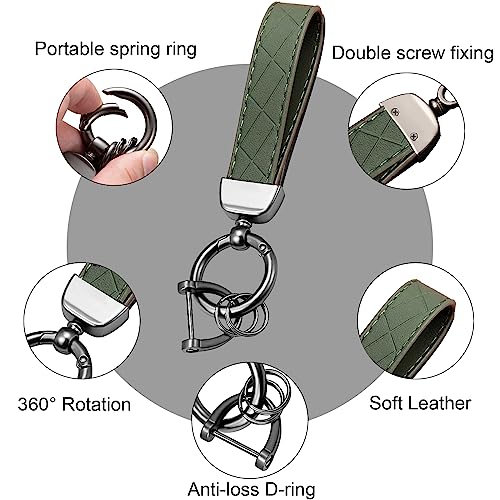 Portable spring ring

Double screw fixing

360° Rotation

Soft Leather

Anti-loss D-ring