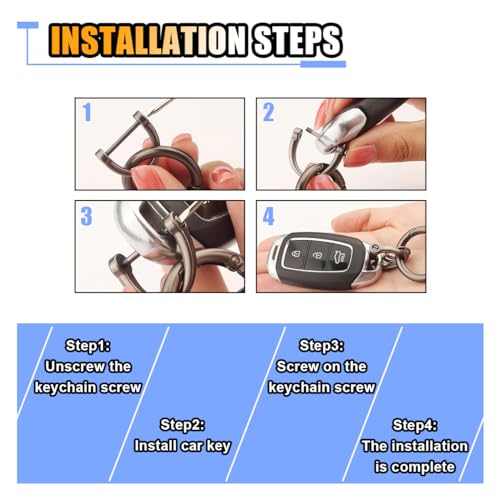 INSTALLATION STEPS

1

2

3

4

Step1:
Unscrew the keychain screw

Step2:
Install car key

Step3:
Screw on the keychain screw

Step4:
The installation is complete