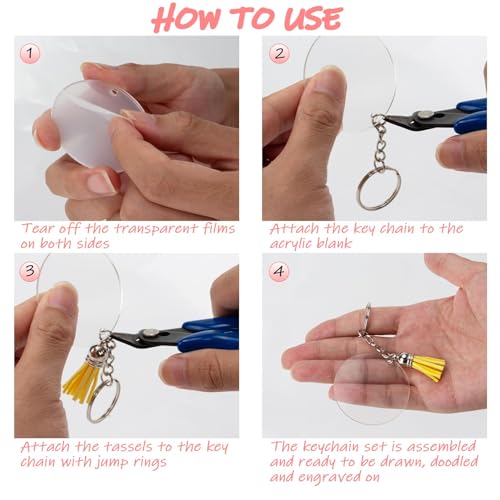 HOW TO USE

1

Tear off the transparent films on both sides

2

Attach the key chain to the acrylic blank

3

Attach the tassels to the key chain with jump rings

4

The keychain set is assembled and ready to be drawn, doodled and engraved on