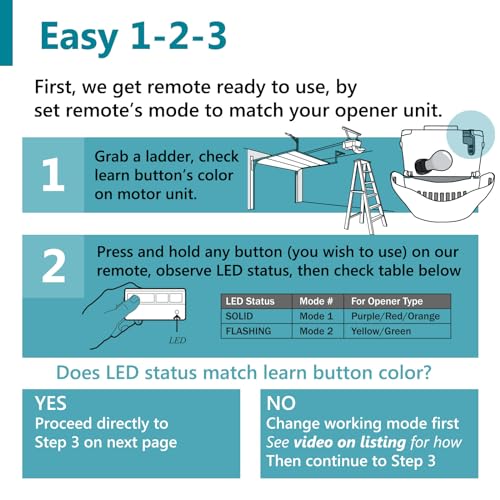 Easy 1-2-3

First, we get remote ready to use, by set remote's mode to match your opener unit.

1

Grab a ladder, check learn button's color on motor unit.

2

Press and hold any button (you wish to use) on our remote, observe LED status, then check table below

LED

| LED Status | Mode # | For Opener Type |
|---|---|---|
| SOLID | Mode 1 | Purple/Red/Orange |
| FLASHING | Mode 2 | Yellow/Green |

Does LED status match learn button color?

YES
Proceed directly to Step 3 on next page

NO
Change working mode first
See video on listing for how
Then continue to Step 3