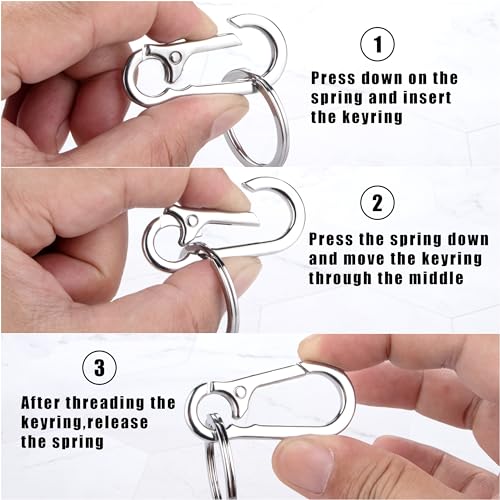 1

Press down on the spring and insert the keyring

2

Press the spring down and move the keyring through the middle

3

After threading the keyring,release the spring