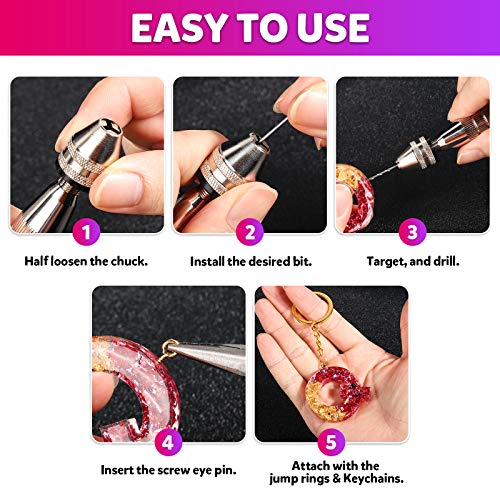 EASY TO USE

1
Half loosen the chuck.

2
Install the desired bit.

3
Target, and drill.

4
Insert the screw eye pin.

5
Attach with the jump rings & Keychains.