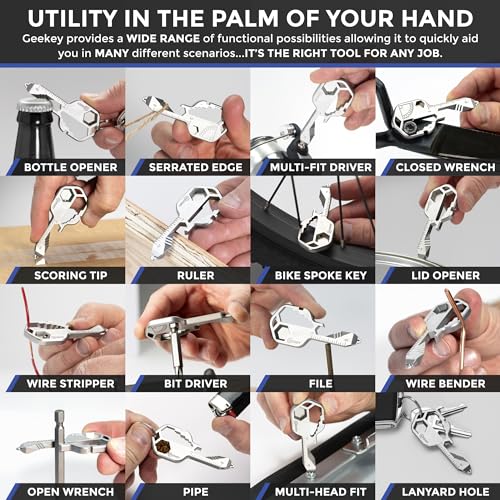 UTILITY IN THE PALM OF YOUR HAND

Geekey provides a WIDE RANGE of functional possibilities allowing it to quickly aid you in MANY different scenarios...IT'S THE RIGHT TOOL FOR ANY JOB.

BOTTLE OPENER
SERRATED EDGE
MULTI-FIT DRIVER
CLOSED WRENCH
SCORING TIP
RULER
BIKE SPOKE KEY
LID OPENER
WIRE STRIPPER
BIT DRIVER
FILE
WIRE BENDER
OPEN WRENCH
PIPE
MULTI-HEAD FIT
LANYARD HOLE